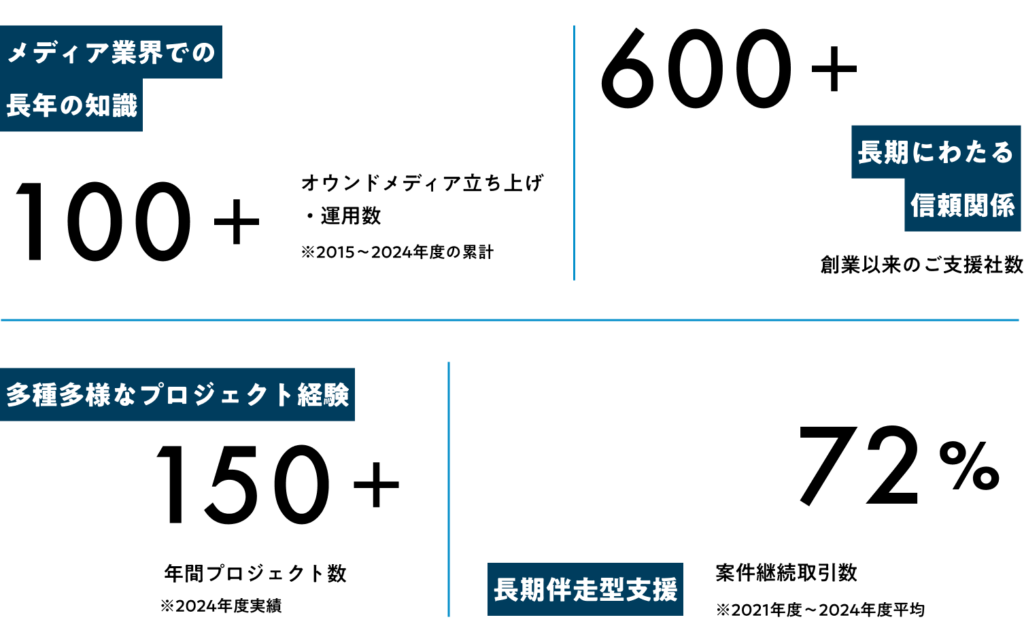 メディア業界での
長年の知識

100＋

オウンドメディア立ち上げ
・運用数
※2015～2024年度の累計

600＋

長期にわたる
信頼関係

創業以来のご支援社数

多種多様なプロジェクト経験

150＋

年間プロジェクト数
※2024年度実績

72%

長期伴走型支援

案件継続取引数
※2021年度～2024年度平均